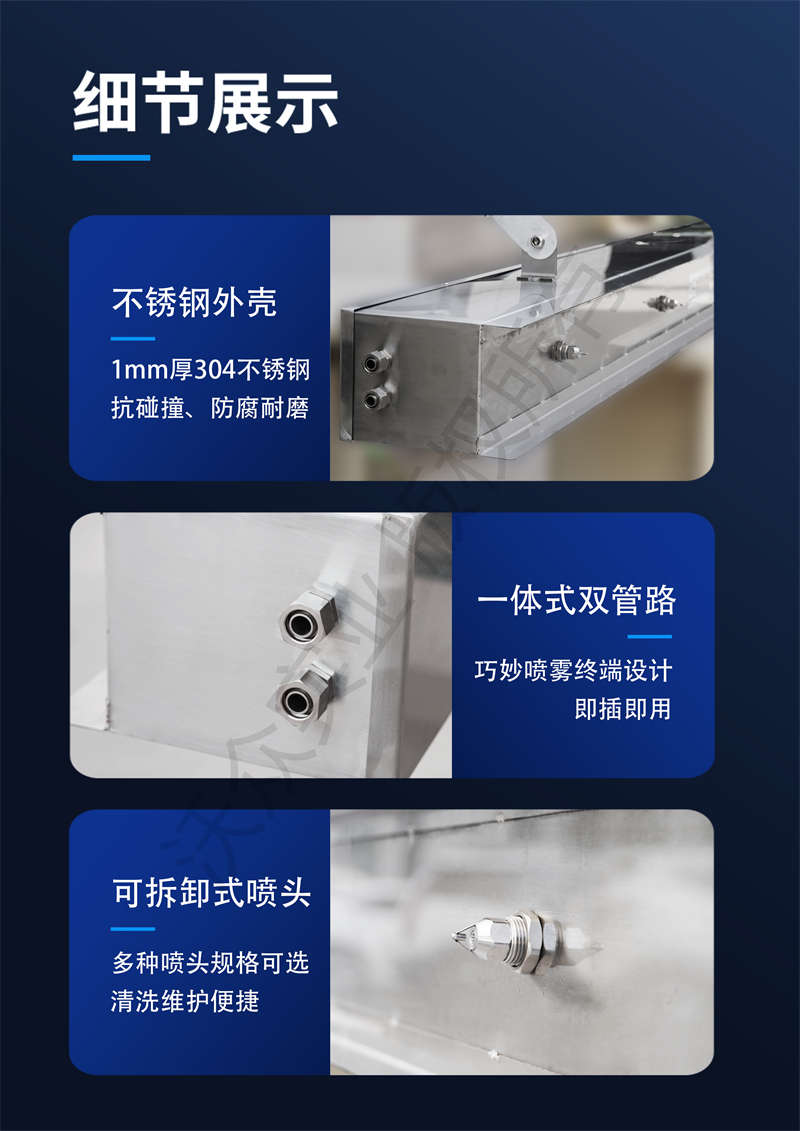 细节展示

不锈钢外壳

1mm厚304不锈钢
抗碰撞、防腐耐磨

一体式双管路

巧妙喷雾终端设计
即插即用

可拆卸式喷头

多种喷头规格可选
清洗维护便捷